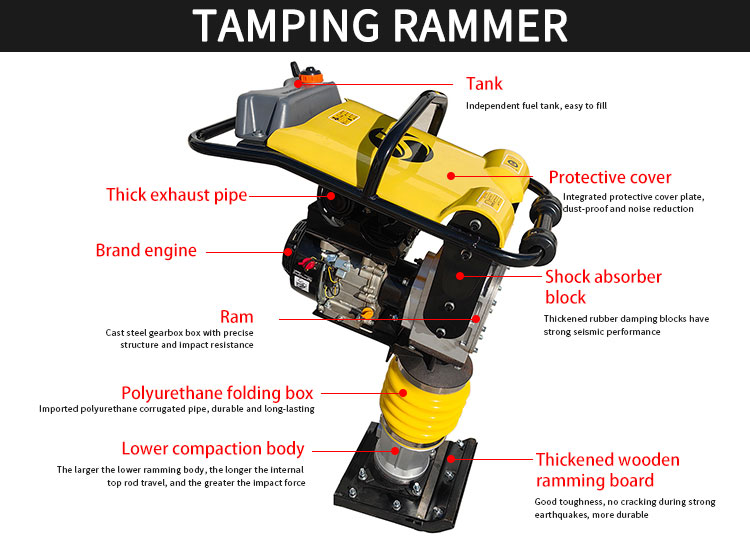 TAMPING RAMMER

Tank
Independent fuel tank, easy to fill

Thick exhaust pipe

Protective cover
Integrated protective cover plate, dust-proof and noise reduction

Brand engine

Shock absorber block
Thickened rubber damping blocks have strong seismic performance

Ram
Cast steel gearbox box with precise structure and impact resistance

Polyurethane folding box
Imported polyurethane corrugated pipe, durable and long-lasting

Lower compaction body
The larger the lower ramming body, the longer the internal top rod travel, and the greater the impact force

Thickened wooden ramming board
Good toughness, no cracking during strong earthquakes, more durable